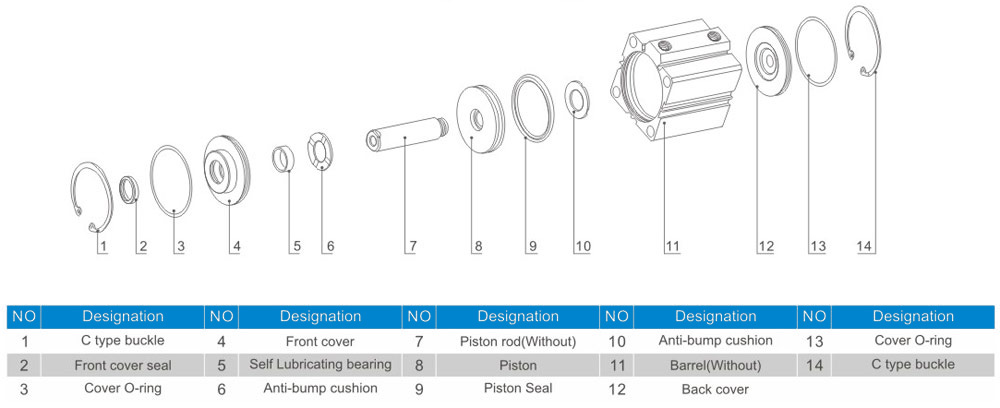 1 2 3 4 5 6 7 8 9 10 11 12 13 14

| NO | Designation | NO | Designation | NO | Designation | NO | Designation | NO | Designation |
|---|---|---|---|---|---|---|---|---|---|
| 1 | C type buckle | 4 | Front cover | 7 | Piston rod(Without) | 10 | Anti-bump cushion | 13 | Cover O-ring |
| 2 | Front cover seal | 5 | Self Lubricating bearing | 8 | Piston | 11 | Barrel(Without) | 14 | C type buckle |
| 3 | Cover O-ring | 6 | Anti-bump cushion | 9 | Piston Seal | 12 | Back cover | | |